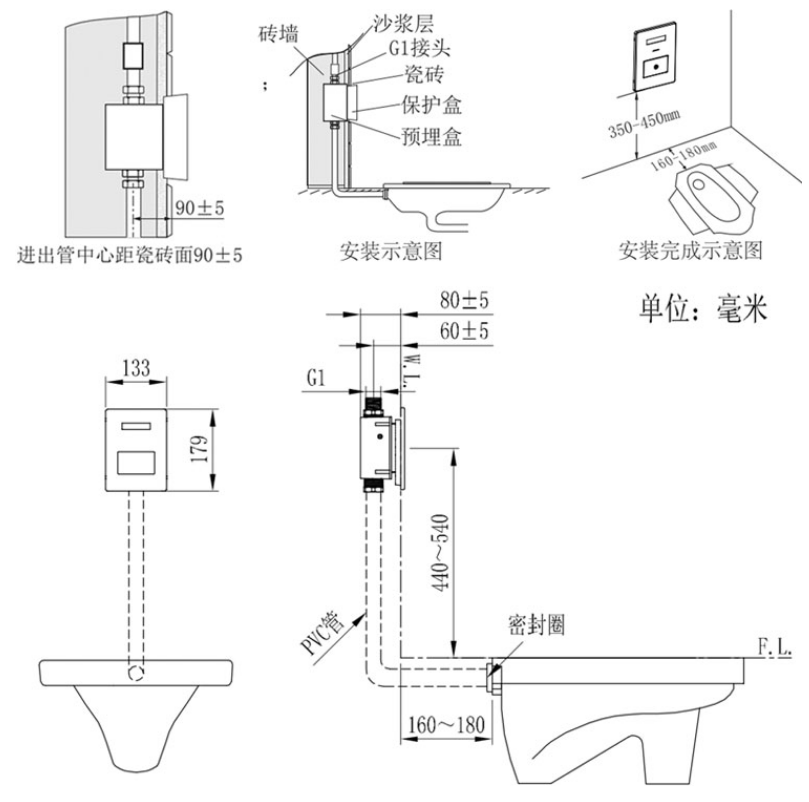 90±5

进出管中心距瓷砖面90±5

砖墙
沙浆层
G1接头
瓷砖
保护盒
预埋盒

安装示意图

350-450mm
160-180mm

安装完成示意图

单位：毫米

133
179

80±5
60±5
W.L.
G1
440~540
PVC管
密封圈
F.L.
160~180